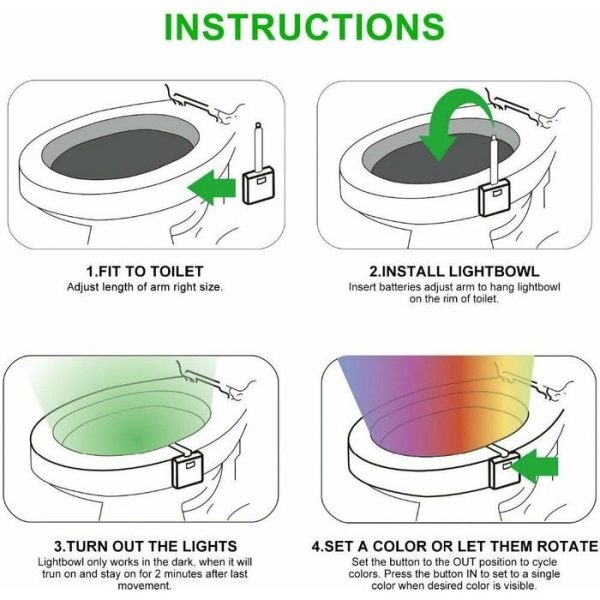 INSTRUCTIONS

1.FIT TO TOILET
Adjust length of arm right size.

2.INSTALL LIGHTBOWL
Insert batteries adjust arm to hang lightbowl on the rim of toilet.

3.TURN OUT THE LIGHTS
Lightbowl only works in the dark, when it will trun on and stay on for 2 minutes after last movement.

4.SET A COLOR OR LET THEM ROTATE
Set the button to the OUT position to cycle colors. Press the button IN to set to a single color when desired color is visible.